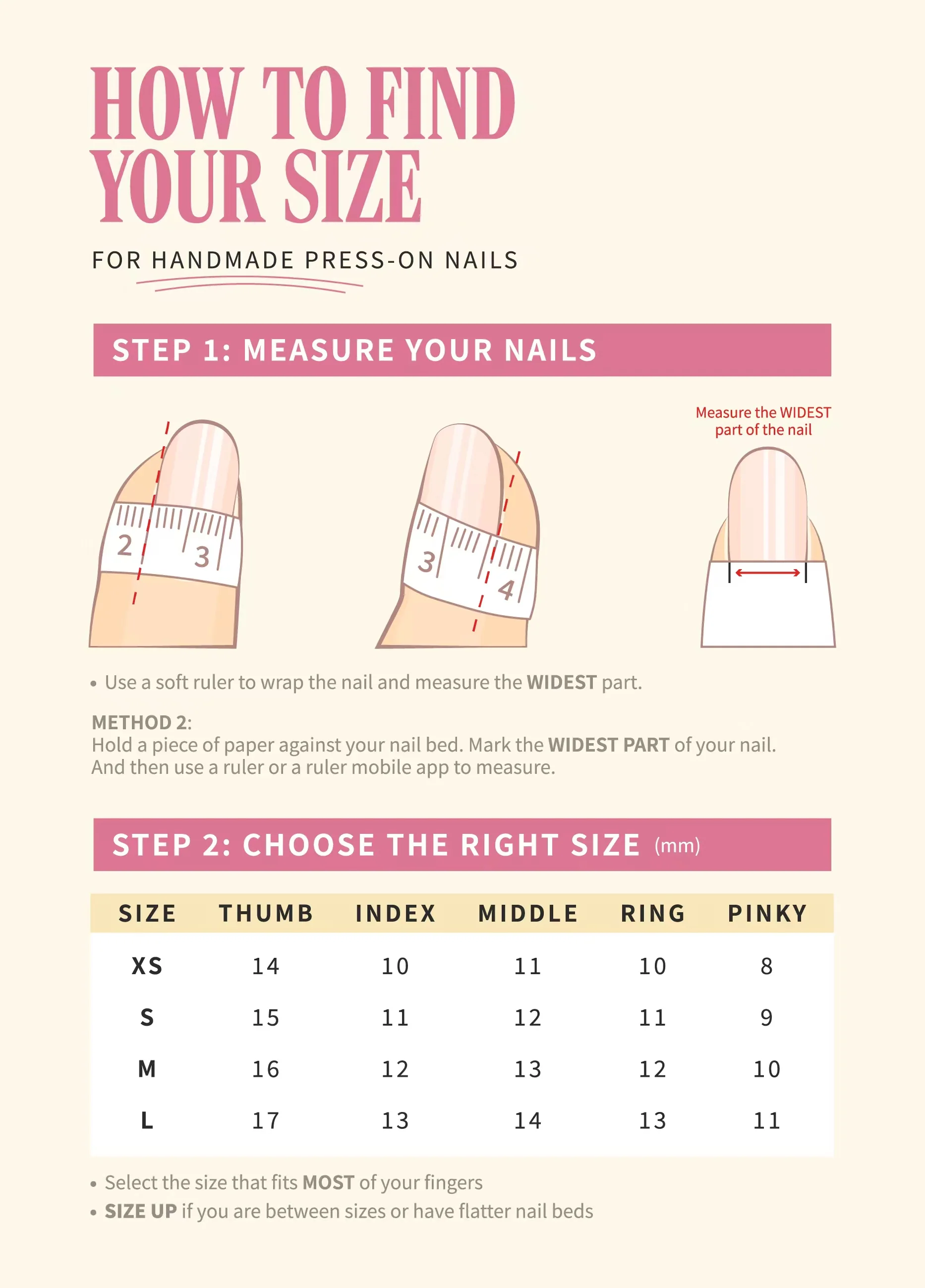 HOW TO FIND YOUR SIZE

FOR HANDMADE PRESS-ON NAILS

STEP 1: MEASURE YOUR NAILS

2 3

3 4

Measure the WIDEST part of the nail

• Use a soft ruler to wrap the nail and measure the WIDEST part.

METHOD 2:
Hold a piece of paper against your nail bed. Mark the WIDEST PART of your nail. And then use a ruler or a ruler mobile app to measure.

STEP 2: CHOOSE THE RIGHT SIZE (mm)

| SIZE | THUMB | INDEX | MIDDLE | RING | PINKY |
|---|---|---|---|---|---|
| XS | 14 | 10 | 11 | 10 | 8 |
| S | 15 | 11 | 12 | 11 | 9 |
| M | 16 | 12 | 13 | 12 | 10 |
| L | 17 | 13 | 14 | 13 | 11 |

• Select the size that fits MOST of your fingers
• SIZE UP if you are between sizes or have flatter nail beds